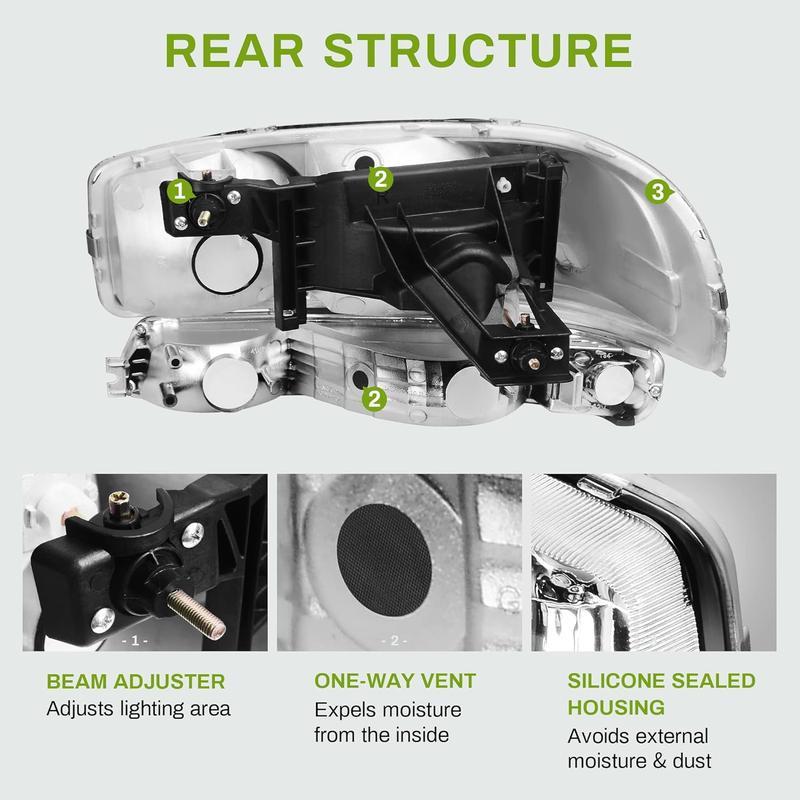 REAR STRUCTURE

1

2

3

2

- 1 -

- 2 -

BEAM ADJUSTER
Adjusts lighting area

ONE-WAY VENT
Expels moisture from the inside

SILICONE SEALED HOUSING
Avoids external moisture & dust